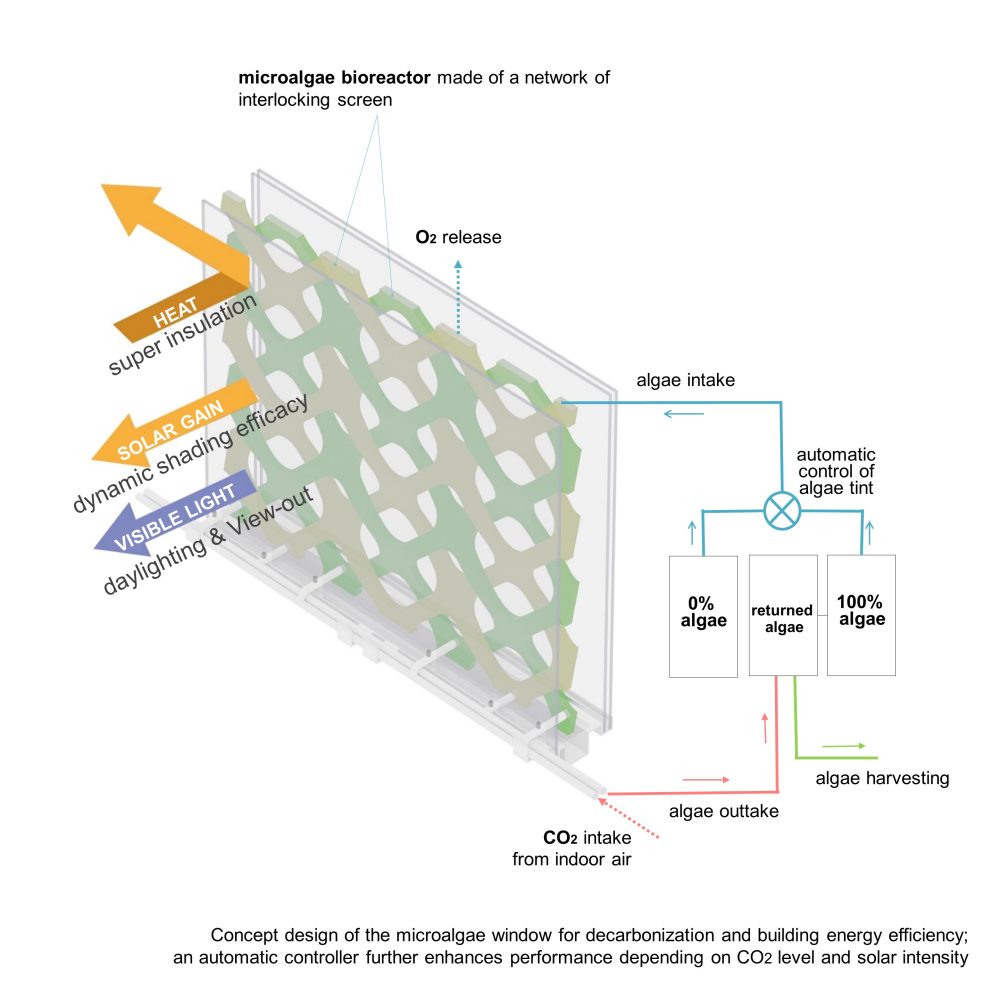 microalgae bioreactor made of a network of interlocking screen

$O_2$ release

HEAT
super insulation

SOLAR GAIN
dynamic shading efficacy

VISIBLE LIGHT
daylighting & View-out

algae intake

automatic control of algae tint

0% algae

returned algae

100% algae

algae harvesting

algae outtake

$CO_2$ intake from indoor air

Concept design of the microalgae window for decarbonization and building energy efficiency; an automatic controller further enhances performance depending on $CO_2$ level and solar intensity